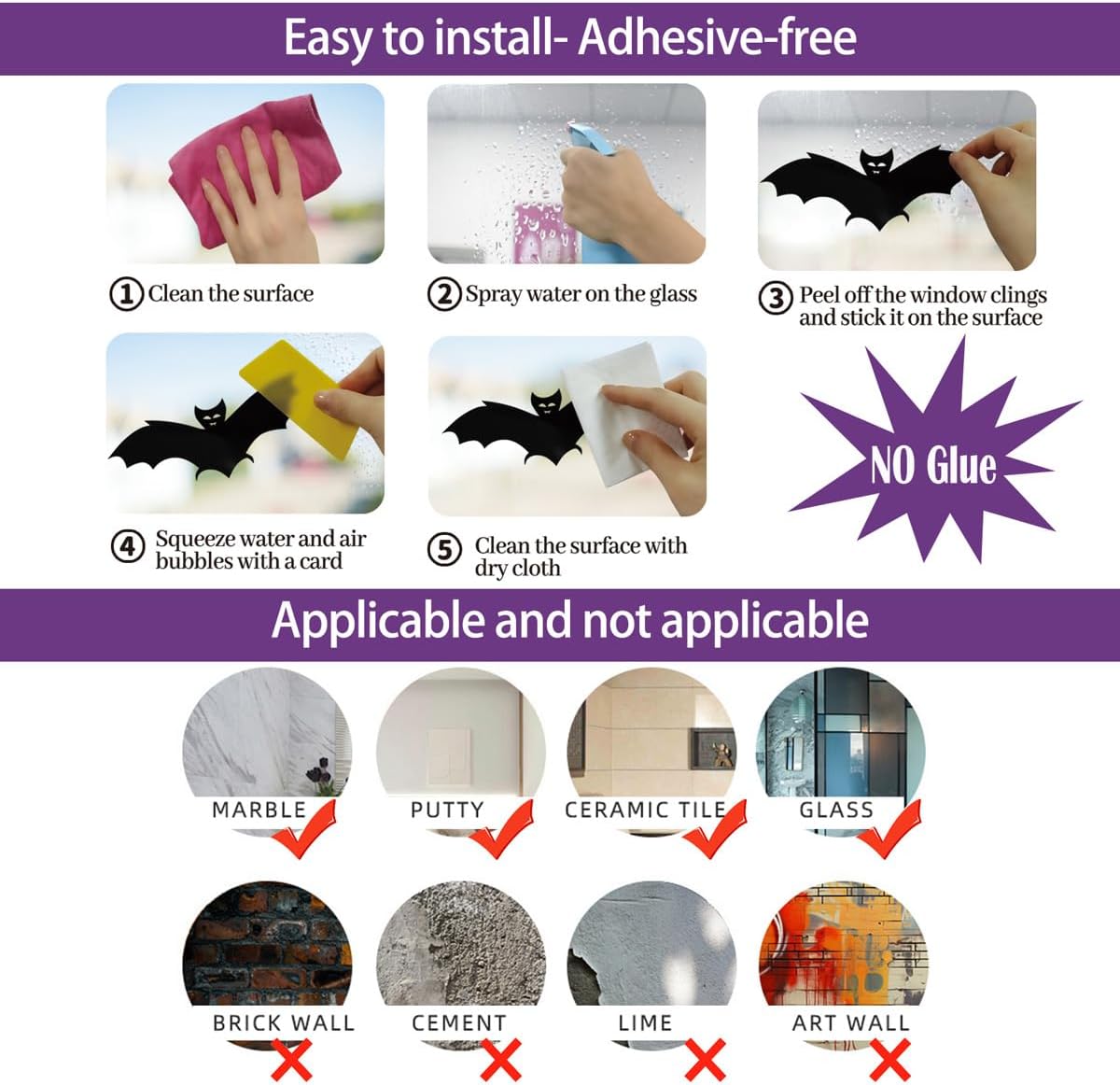 Easy to install- Adhesive-free

① Clean the surface

② Spray water on the glass

③ Peel off the window clings and stick it on the surface

④ Squeeze water and air bubbles with a card

⑤ Clean the surface with dry cloth

NO Glue

Applicable and not applicable

MARBLE

PUTTY

CERAMIC TILE

GLASS

BRICK WALL

CEMENT

LIME

ART WALL