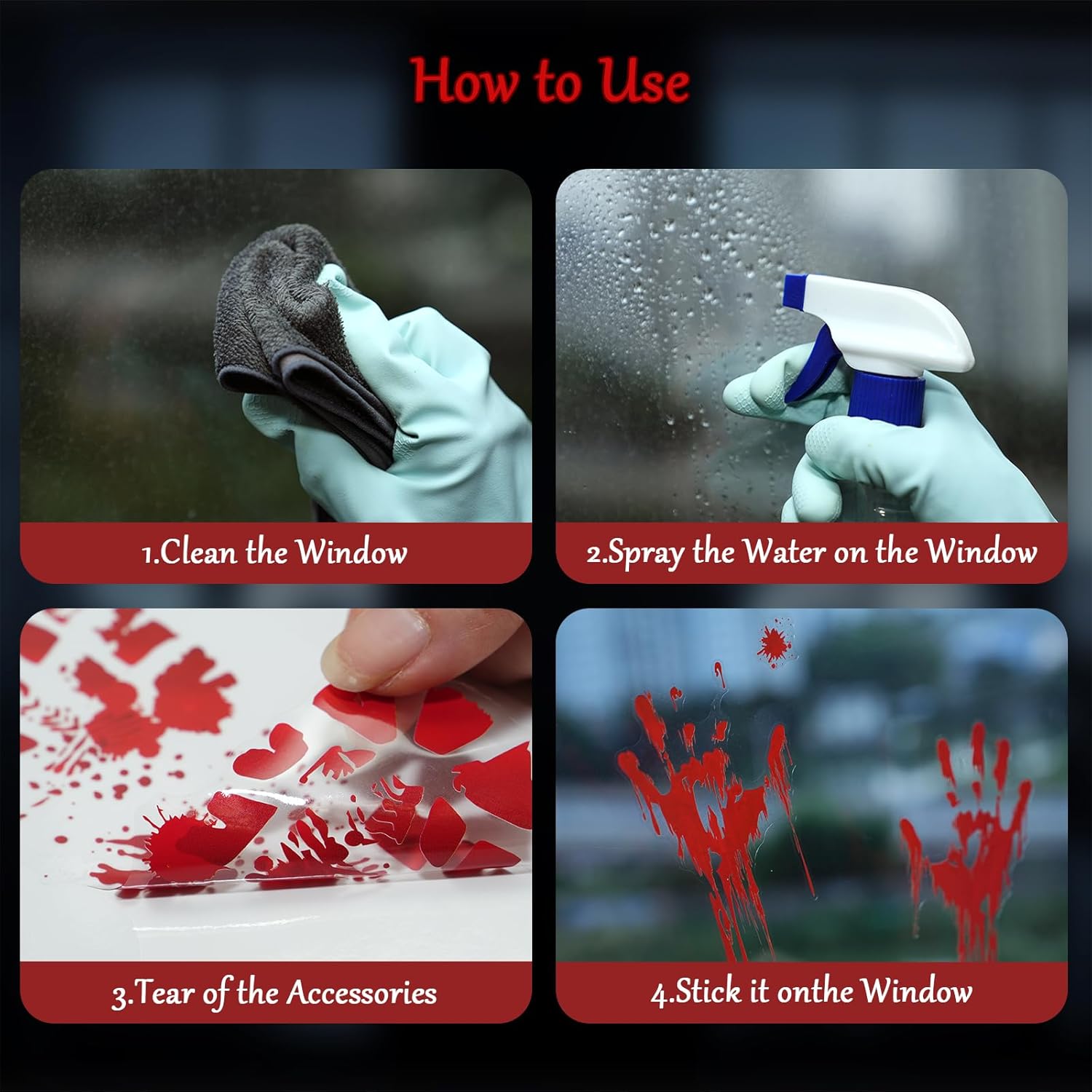 How to Use

1.Clean the Window

2.Spray the Water on the Window

3.Tear of the Accessories

4.Stick it onthe Window