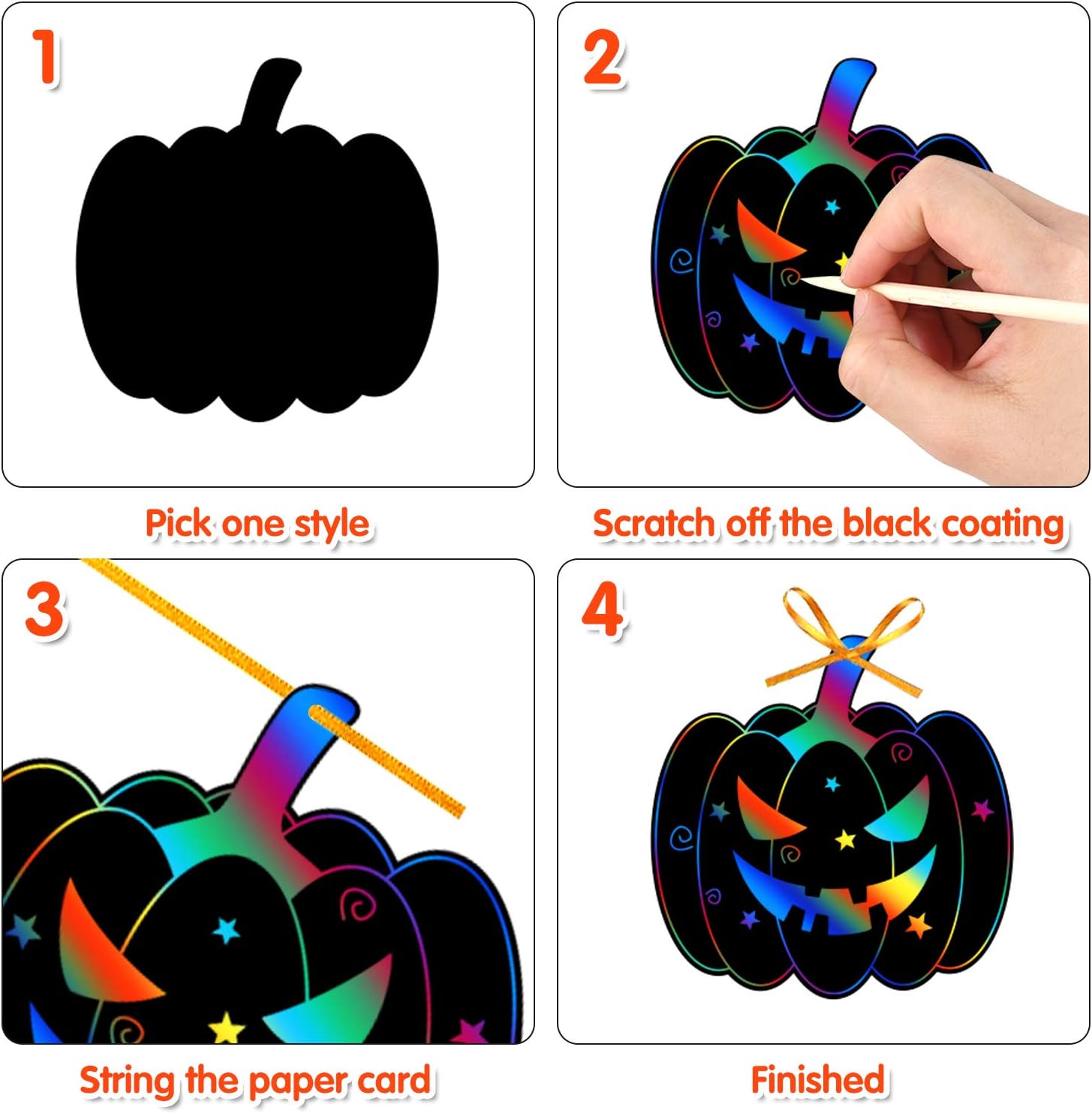 1

Pick one style

2

Scratch off the black coating

3

String the paper card

4

Finished